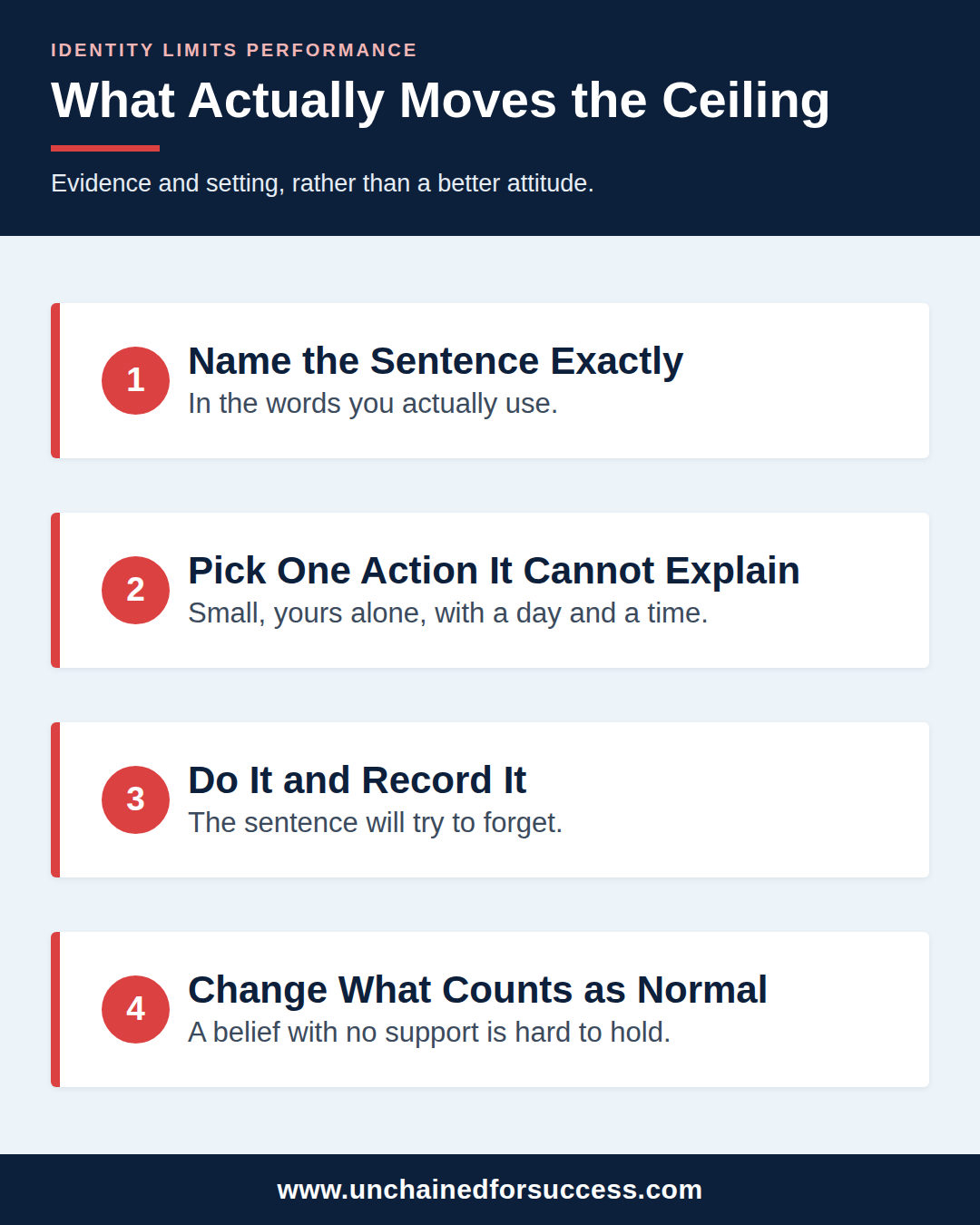 IDENTITY LIMITS PERFORMANCE

What Actually Moves the Ceiling

Evidence and setting, rather than a better attitude.

1
Name the Sentence Exactly
In the words you actually use.

2
Pick One Action It Cannot Explain
Small, yours alone, with a day and a time.

3
Do It and Record It
The sentence will try to forget.

4
Change What Counts as Normal
A belief with no support is hard to hold.

www.unchainedforsuccess.com